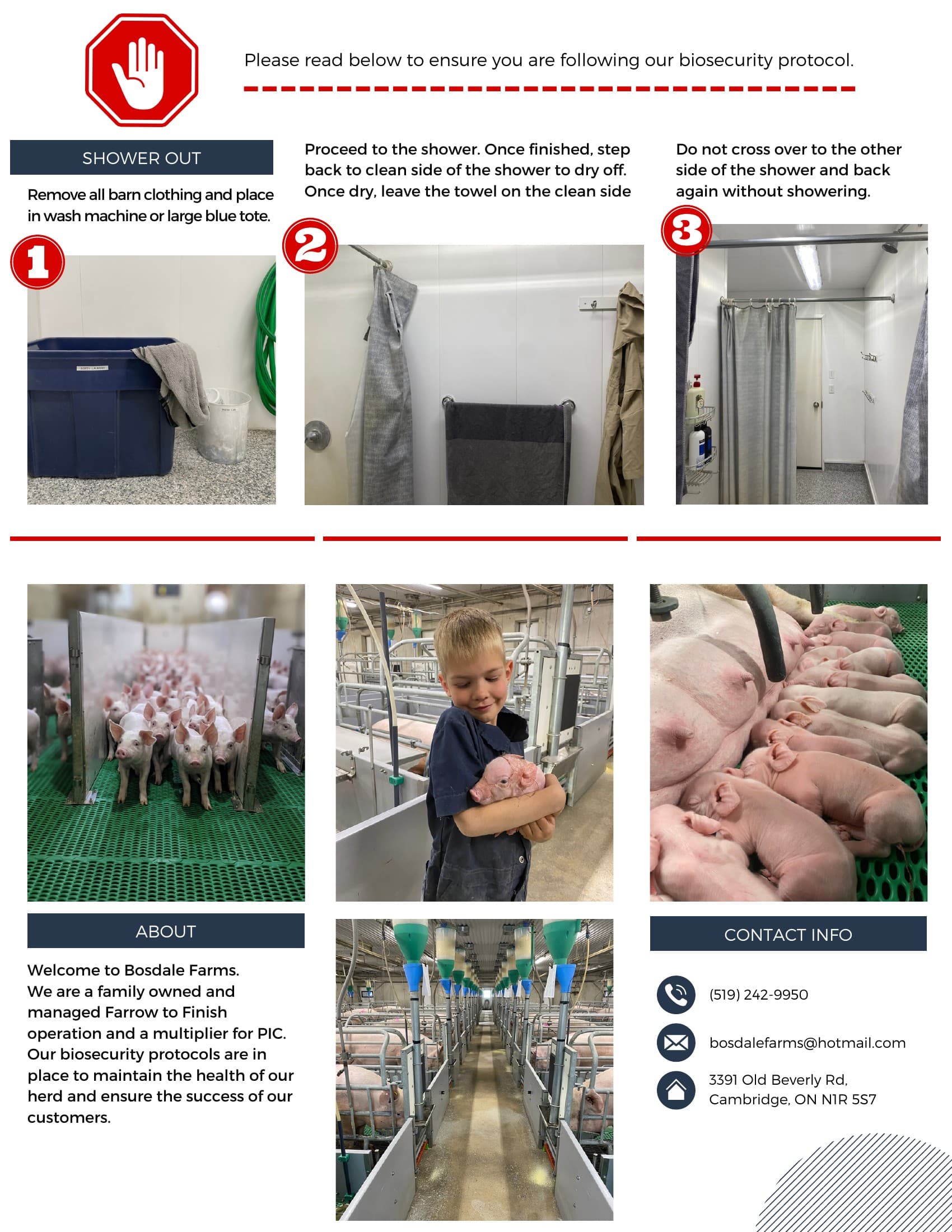 Please read below to ensure you are following our biosecurity protocol.

SHOWER OUT

Remove all barn clothing and place in wash machine or large blue tote.

1

Proceed to the shower. Once finished, step back to clean side of the shower to dry off. Once dry, leave the towel on the clean side

2

Do not cross over to the other side of the shower and back again without showering.

3

ABOUT

Welcome to Bosdale Farms. We are a family owned and managed Farrow to Finish operation and a multiplier for PIC. Our biosecurity protocols are in place to maintain the health of our herd and ensure the success of our customers.

CONTACT INFO

(519) 242-9950

bosdalefarms@hotmail.com

3391 Old Beverly Rd, Cambridge, ON N1R 5S7